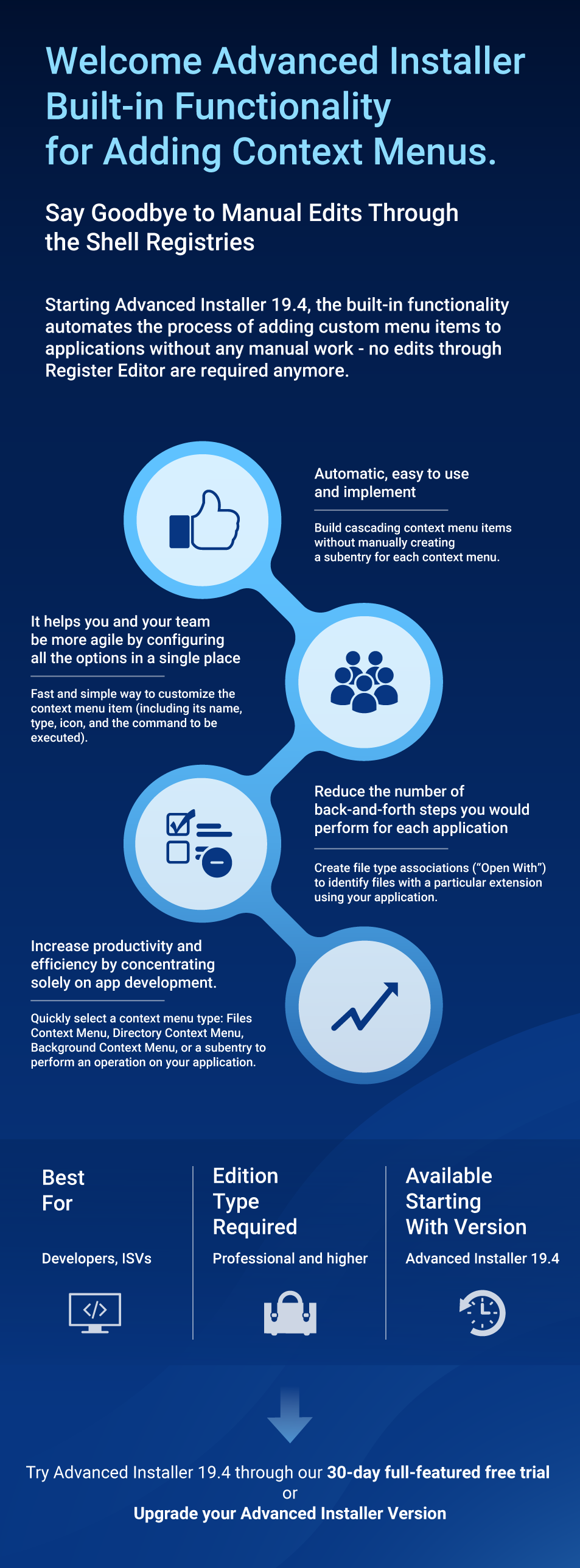 Welcome Advanced Installer Built-in Functionality for Adding Context Menus.

Say Goodbye to Manual Edits Through the Shell Registries

Starting Advanced Installer 19.4, the built-in functionality automates the process of adding custom menu items to applications without any manual work - no edits through Register Editor are required anymore.

Automatic, easy to use and implement

Build cascading context menu items without manually creating a subentry for each context menu.

It helps you and your team be more agile by configuring all the options in a single place

Fast and simple way to customize the context menu item (including its name, type, icon, and the command to be executed).

Reduce the number of back-and-forth steps you would perform for each application

Create file type associations ("Open With") to identify files with a particular extension using your application.

Increase productivity and efficiency by concentrating solely on app development.

Quickly select a context menu type: Files Context Menu, Directory Context Menu, Background Context Menu, or a subentry to perform an operation on your application.

Best For

Developers, ISVs

Edition Type Required

Professional and higher

Available Starting With Version

Advanced Installer 19.4

Try Advanced Installer 19.4 through our 30-day full-featured free trial
or
Upgrade your Advanced Installer Version